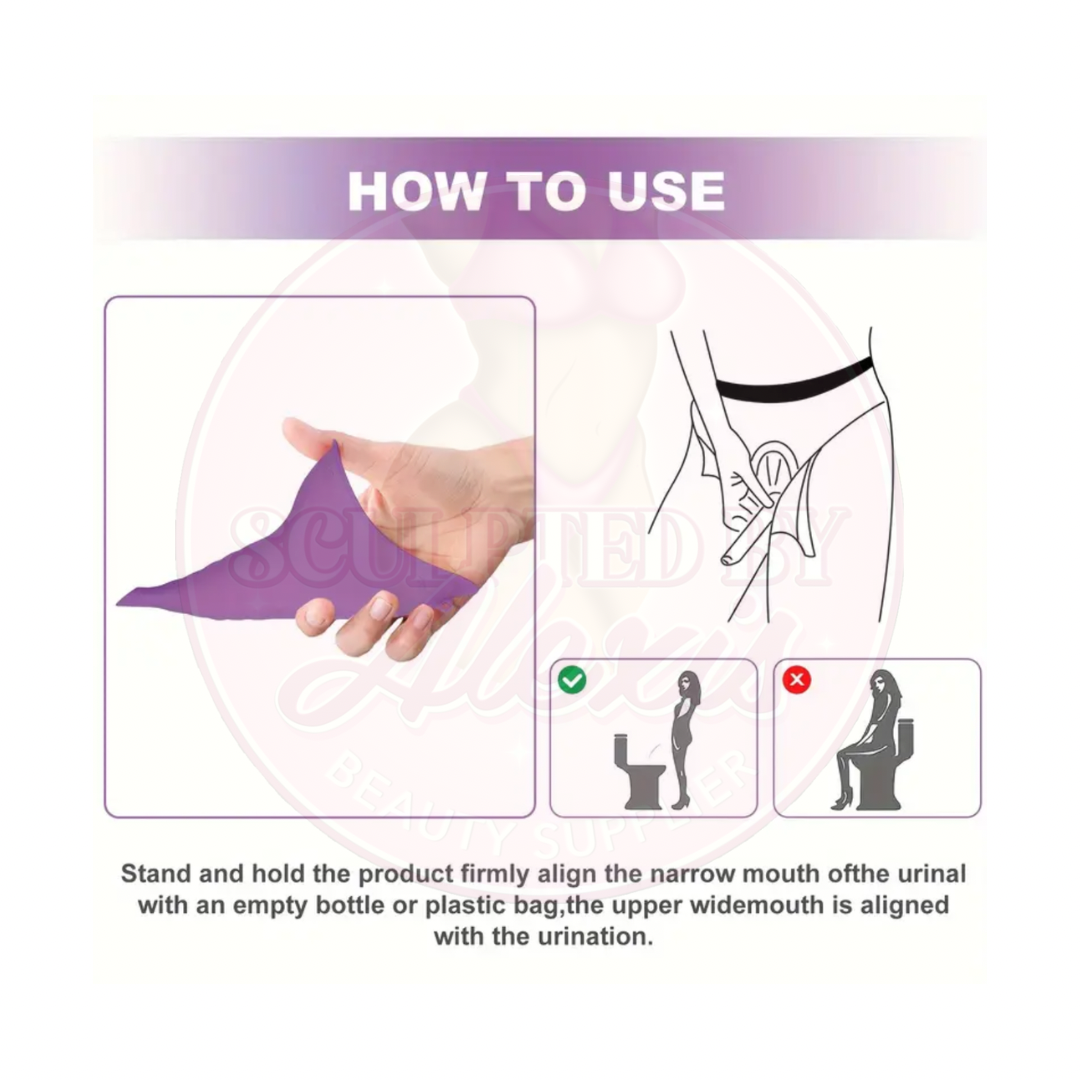 HOW TO USE

SCULPTED BY Alexis BEAUTY SUPPLIER

Stand and hold the product firmly align the narrow mouth ofthe urinal with an empty bottle or plastic bag,the upper widemouth is aligned with the urination.